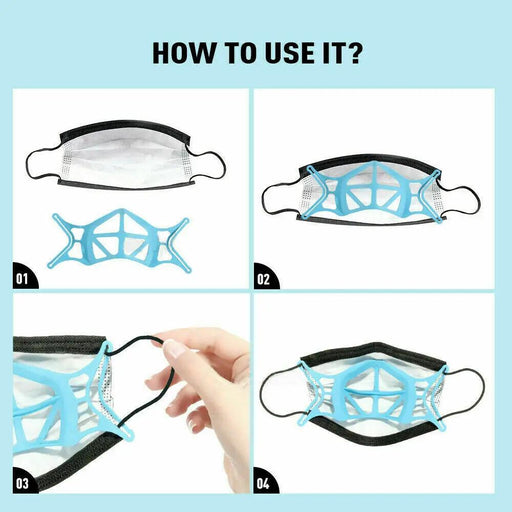 HOW TO USE IT?

01

02

03

04