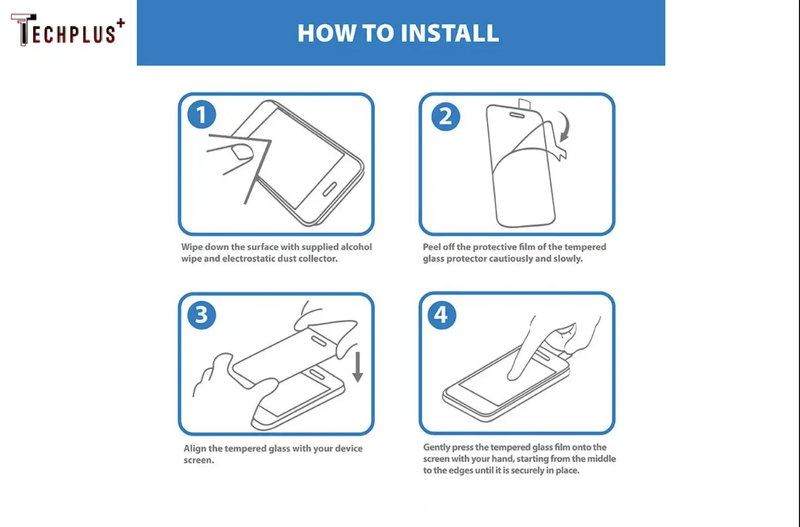 TECHPLUS+

HOW TO INSTALL

1

Wipe down the surface with supplied alcohol wipe and electrostatic dust collector.

2

Peel off the protective film of the tempered glass protector cautiously and slowly.

3

Align the tempered glass with your device screen.

4

Gently press the tempered glass film onto the screen with your hand, starting from the middle to the edges until it is securely in place.