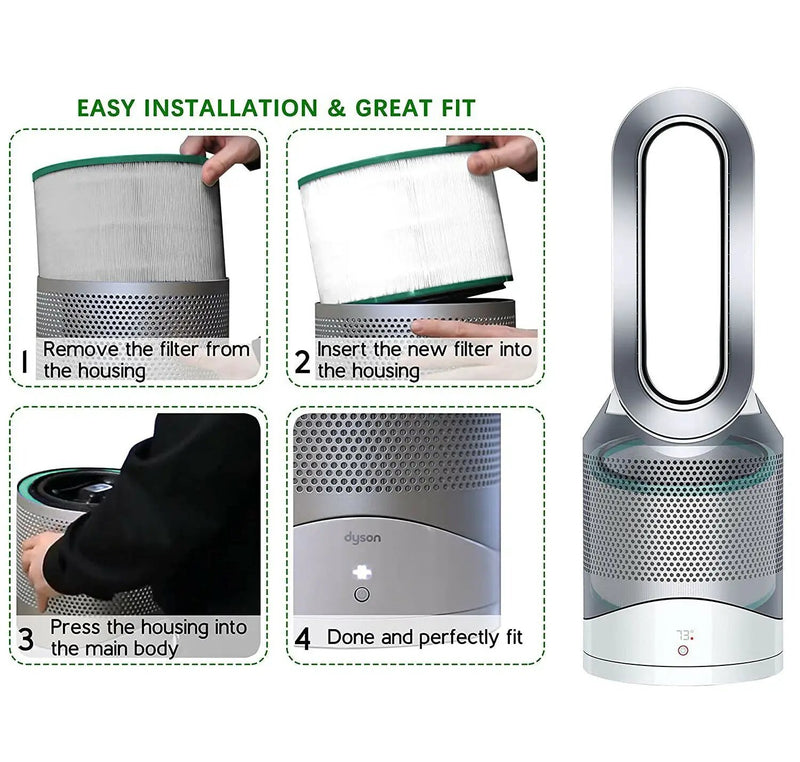 EASY INSTALLATION & GREAT FIT

1 Remove the filter from the housing

2 Insert the new filter into the housing

3 Press the housing into the main body

dyson

4 Done and perfectly fit

73°