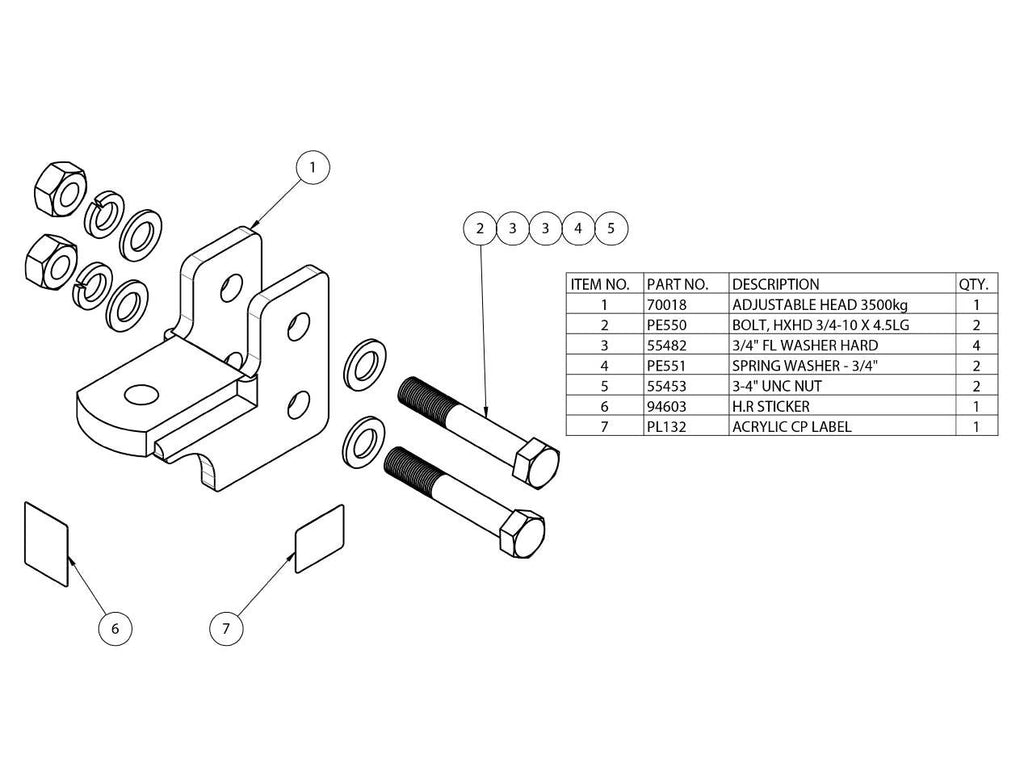 1

2 3 3 4 5

| ITEM NO. | PART NO. | DESCRIPTION | QTY. |
|---|---|---|---|
| 1 | 70018 | ADJUSTABLE HEAD 3500kg | 1 |
| 2 | PE550 | BOLT, HXHD 3/4-10 X 4.5LG | 2 |
| 3 | 55482 | 3/4" FL WASHER HARD | 4 |
| 4 | PE551 | SPRING WASHER - 3/4" | 2 |
| 5 | 55453 | 3-4" UNC NUT | 2 |
| 6 | 94603 | H.R STICKER | 1 |
| 7 | PL132 | ACRYLIC CP LABEL | 1 |

6

7