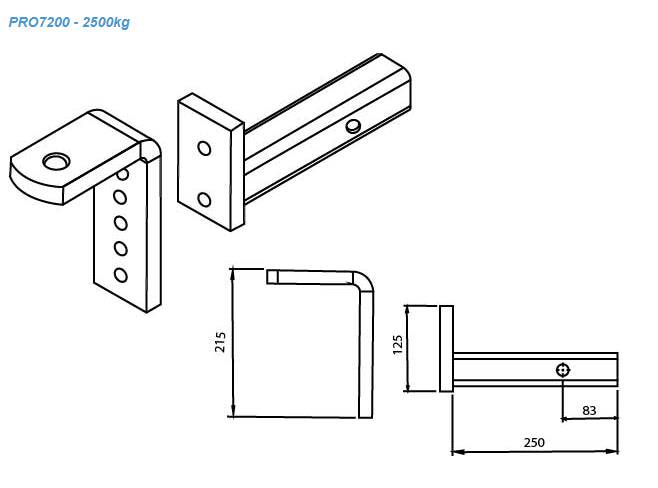 PRO7200 - 2500kg

215

125

83

250