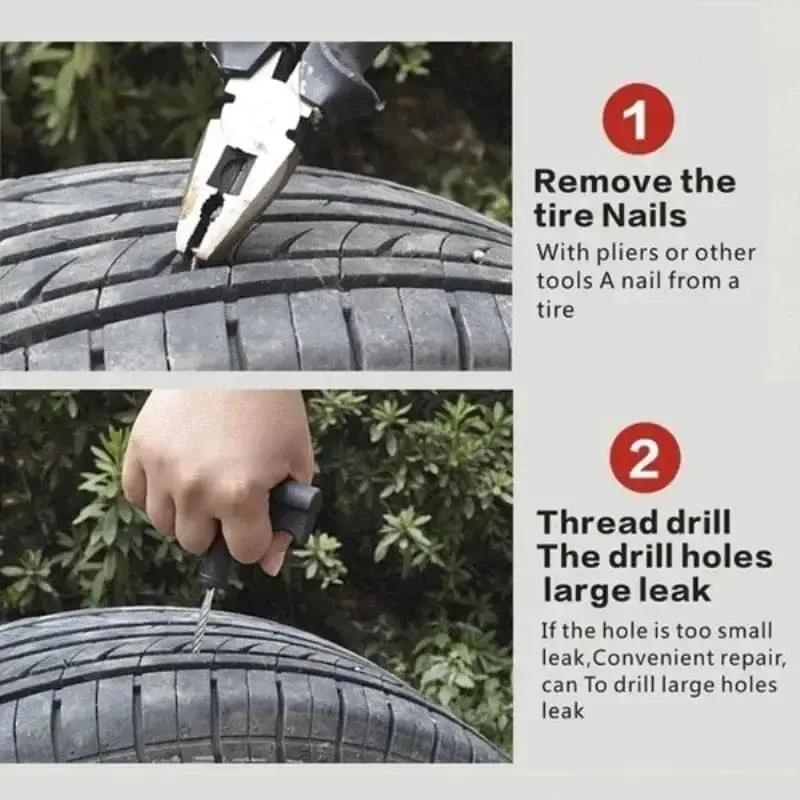 1

Remove the tire Nails

With pliers or other tools A nail from a tire

2

Thread drill The drill holes large leak

If the hole is too small leak,Convenient repair, can To drill large holes leak