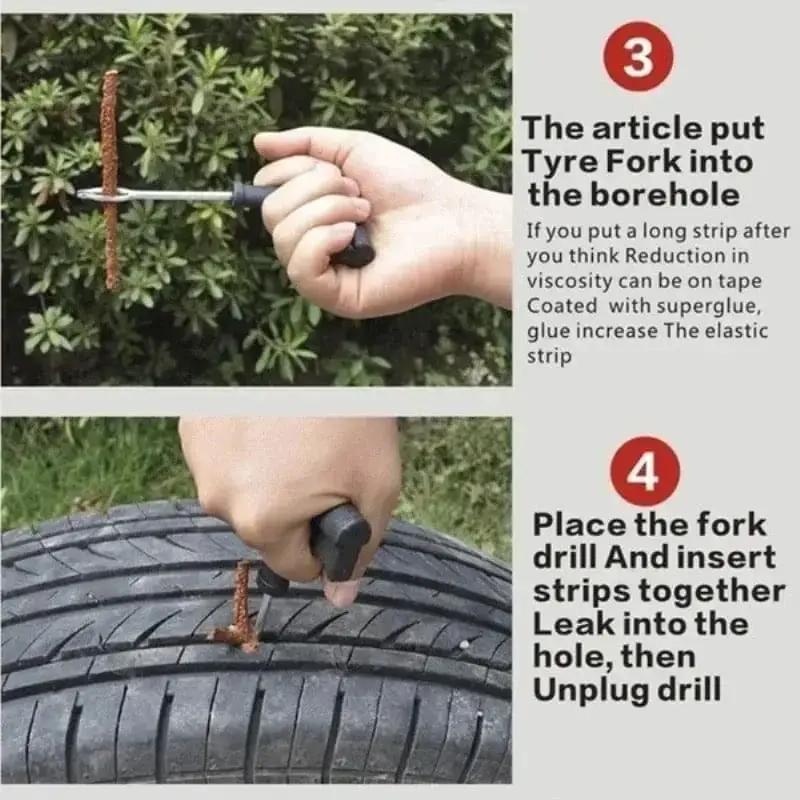 3

The article put Tyre Fork into the borehole

If you put a long strip after you think Reduction in viscosity can be on tape Coated with superglue, glue increase The elastic strip

4

Place the fork drill And insert strips together Leak into the hole, then Unplug drill