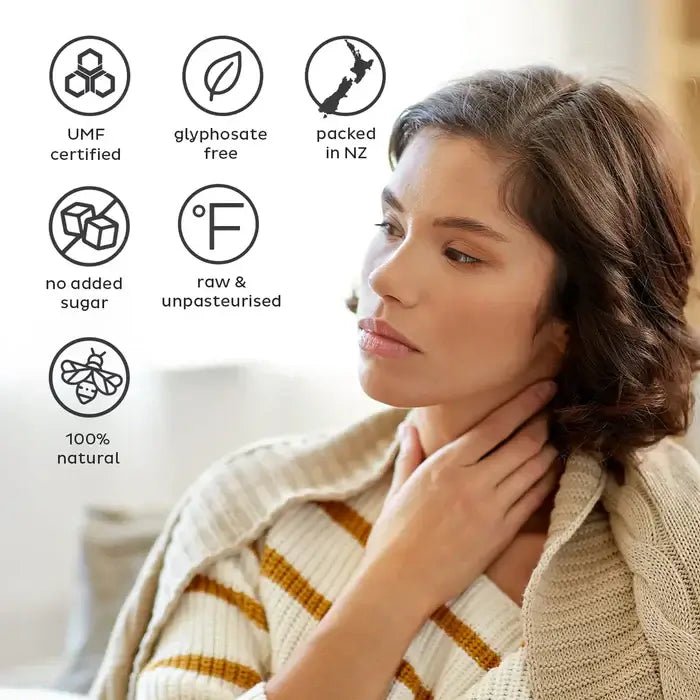 UMF certified

glyphosate free

packed in NZ

no added sugar

°F

raw & unpasteurised

100% natural