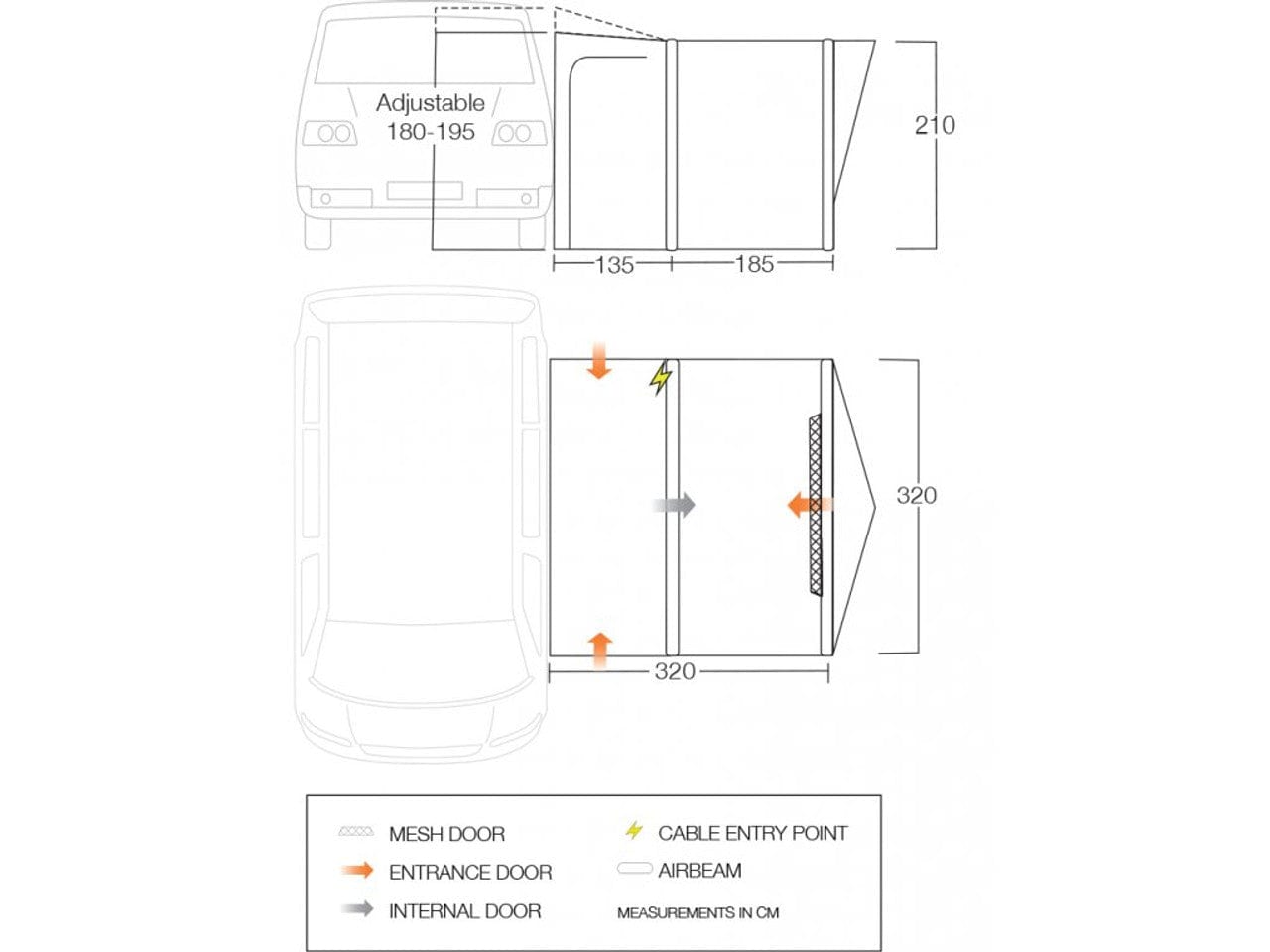 Adjustable
180-195

210

135 185

320

320

MESH DOOR
ENTRANCE DOOR
INTERNAL DOOR

CABLE ENTRY POINT
AIRBEAM
MEASUREMENTS IN CM